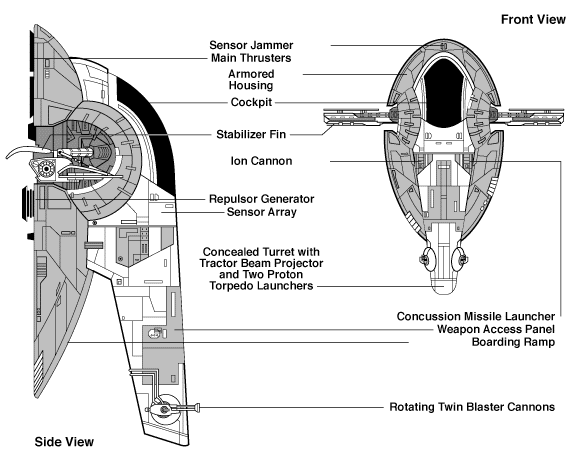 Front View

Sensor Jammer
Main Thrusters
Armored Housing
Cockpit
Stabilizer Fin
Ion Cannon
Repulsor Generator
Sensor Array
Concealed Turret with Tractor Beam Projector and Two Proton Torpedo Launchers

Concussion Missile Launcher
Weapon Access Panel
Boarding Ramp

Rotating Twin Blaster Cannons

Side View