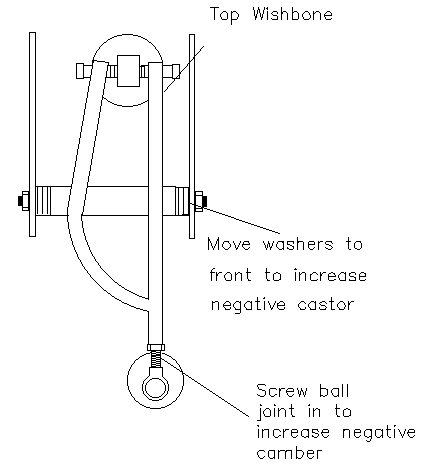 Top Wishbone

Move washers to front to increase negative castor

Screw ball joint in to increase negative camber