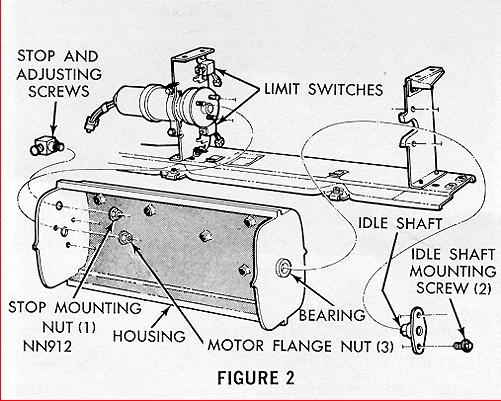 STOP AND ADJUSTING SCREWS

LIMIT SWITCHES

IDLE SHAFT

IDLE SHAFT MOUNTING SCREW (2)

STOP MOUNTING NUT (1)

NN912

HOUSING

BEARING

MOTOR FLANGE NUT (3)

FIGURE 2