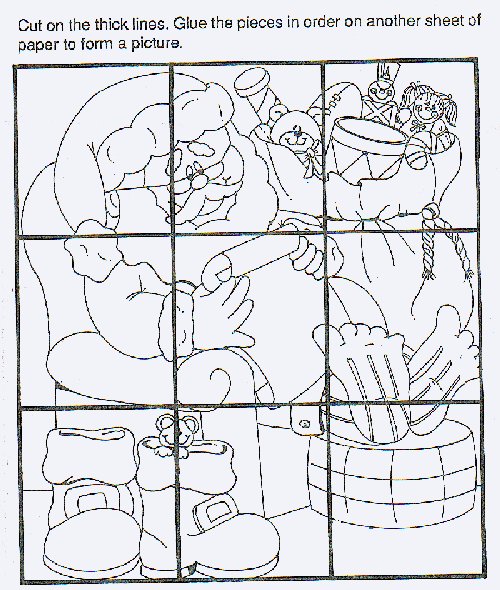 Cut on the thick lines. Glue the pieces in order on another sheet of paper to form a picture.