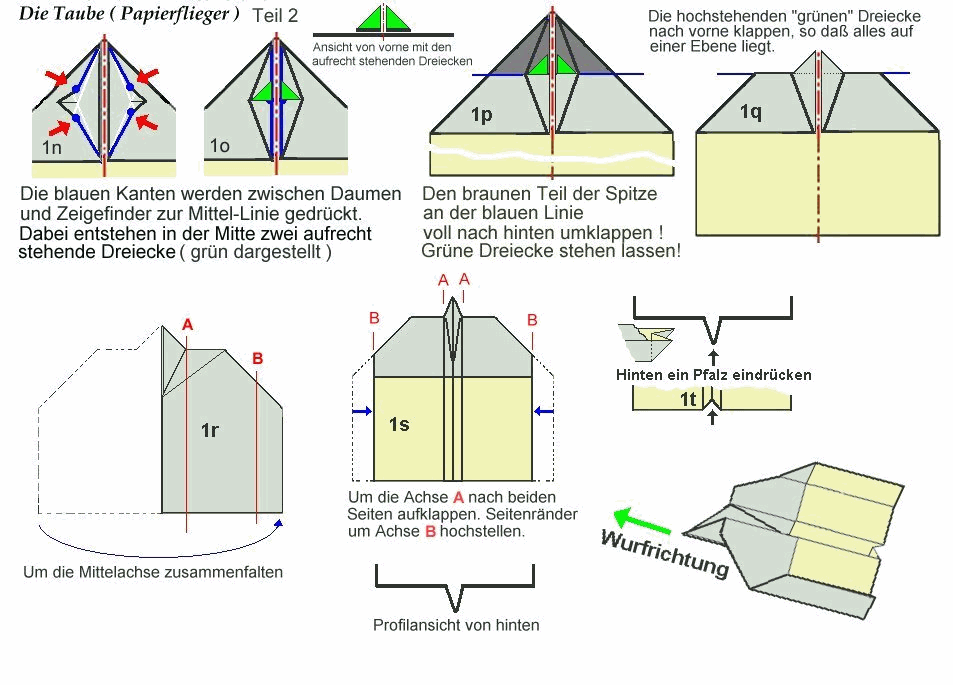 Die Taube ( Papierflieger ) Teil 2

Ansicht von vorne mit den aufrecht stehenden Dreiecken

Die hochstehenden "grünen" Dreiecke nach vorne klappen, so daß alles auf einer Ebene liegt.

1n

1o

1p

1q

Die blauen Kanten werden zwischen Daumen und Zeigefinder zur Mittel-Linie gedrückt. Dabei entstehen in der Mitte zwei aufrecht stehende Dreiecke ( grün dargestellt )

Den braunen Teil der Spitze an der blauen Linie voll nach hinten umklappen ! Grüne Dreiecke stehen lassen!

A

B

1r

Um die Mittelachse zusammenfalten

A A

B B

1s

Um die Achse A nach beiden Seiten aufklappen. Seitenränder um Achse B hochstellen.

Profilansicht von hinten

Hinten ein Pfalz eindrücken

1t

Wurfrichtung