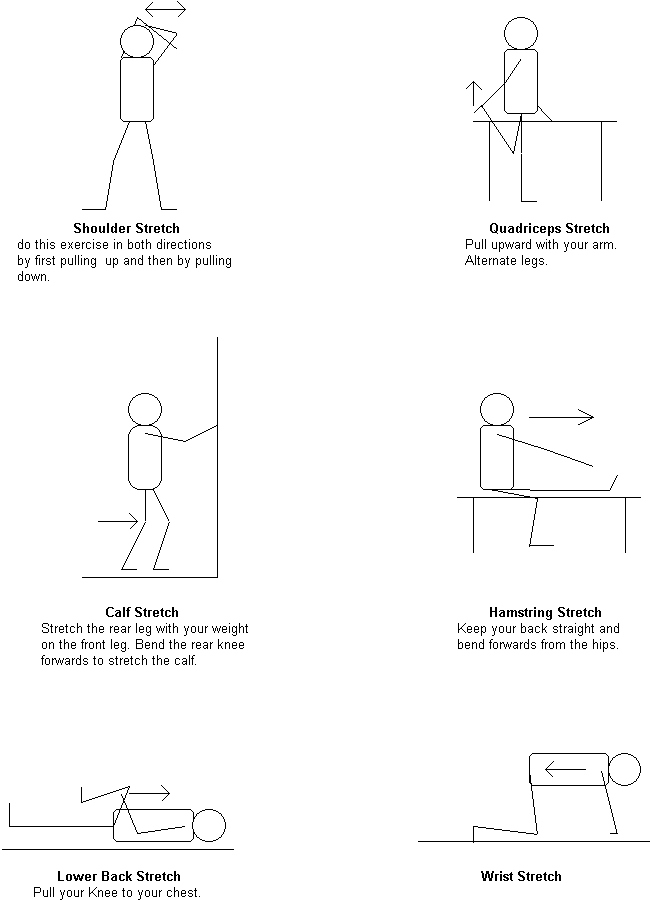 Shoulder Stretch
do this exercise in both directions by first pulling up and then by pulling down.

Quadriceps Stretch
Pull upward with your arm. Alternate legs.

Calf Stretch
Stretch the rear leg with your weight on the front leg. Bend the rear knee forwards to stretch the calf.

Hamstring Stretch
Keep your back straight and bend forwards from the hips.

Lower Back Stretch
Pull your Knee to your chest.

Wrist Stretch