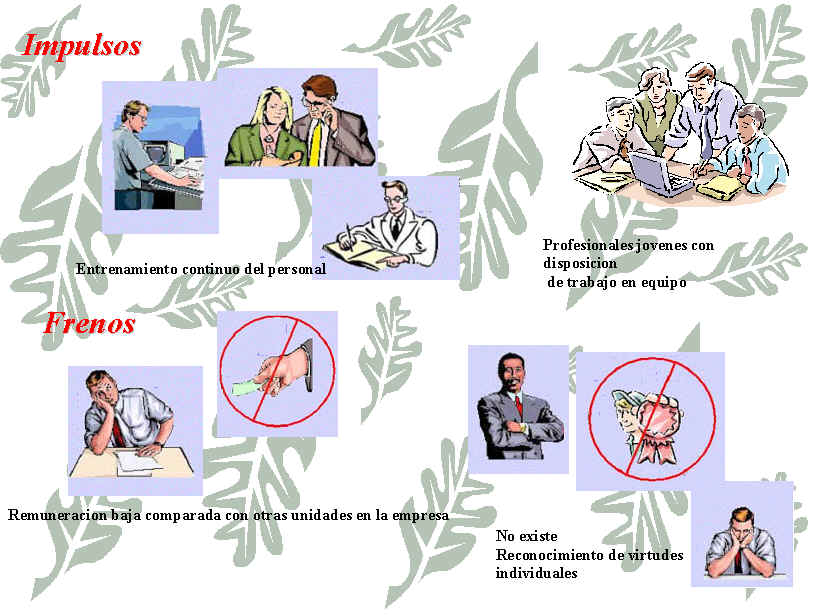 Impulsos

Entrenamiento continuo del personal

Profesionales jovenes con disposicion de trabajo en equipo

Frenos

Remuneracion baja comparada con otras unidades en la empresa

No existe Reconocimiento de virtudes individuales