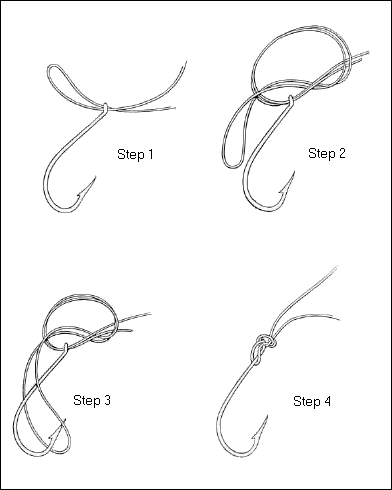 Step 1

Step 2

Step 3

Step 4