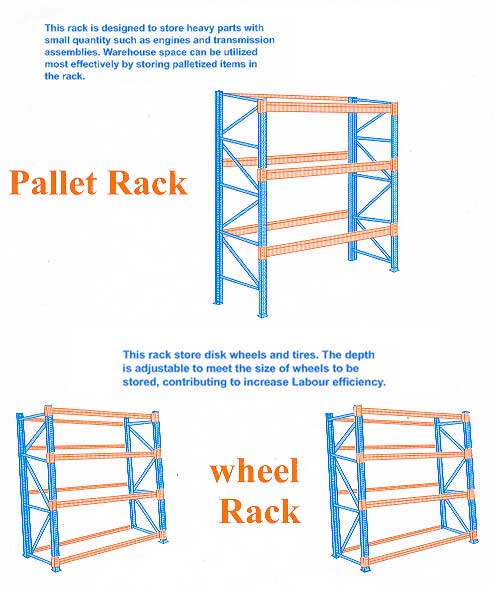 This rack is designed to store heavy parts with small quantity such as engines and transmission assemblies. Warehouse space can be utilized most effectively by storing palletized items in the rack.

Pallet Rack

This rack store disk wheels and tires. The depth is adjustable to meet the size of wheels to be stored, contributing to increase Labour efficiency.

wheel Rack