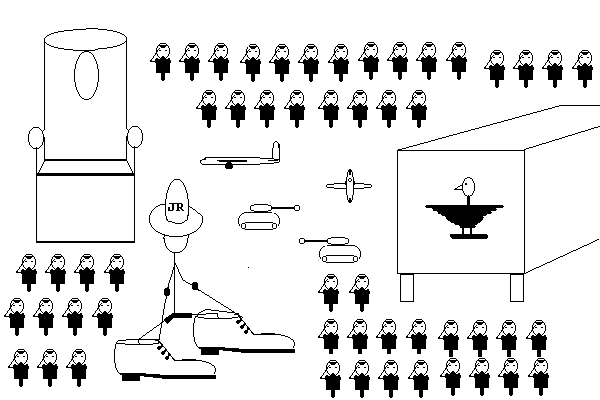 JR