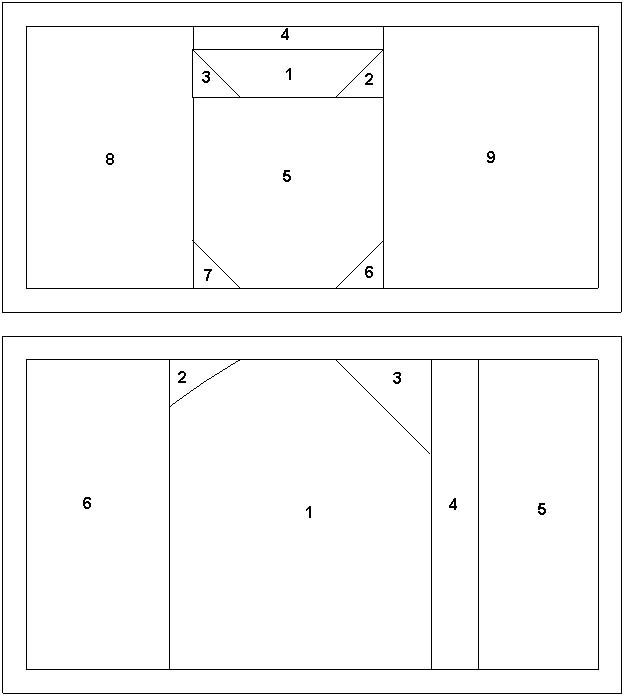 4
3
1
2
8
5
9
7
6

2
3
6
1
4
5