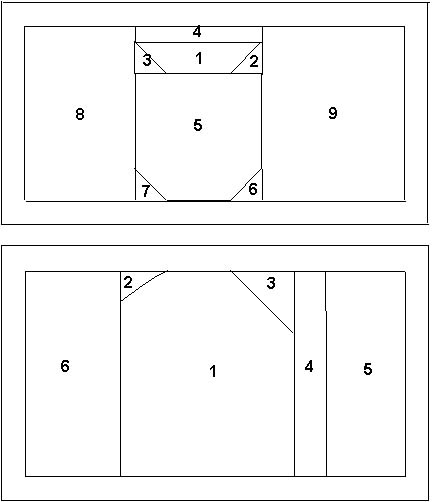 4
3
1
2
8
5
9
7
6

2
3
6
1
4
5