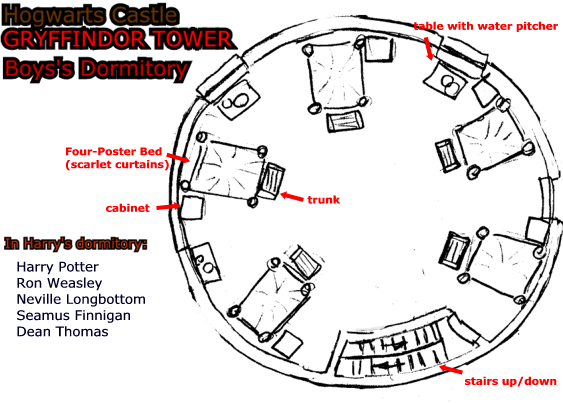 Hogwarts Castle
GRYFFINDOR TOWER
Boys's Dormitory

table with water pitcher

Four-Poster Bed
(scarlet curtains)

trunk

cabinet

In Harry's dormitory:
Harry Potter
Ron Weasley
Neville Longbottom
Seamus Finnigan
Dean Thomas

stairs up/down