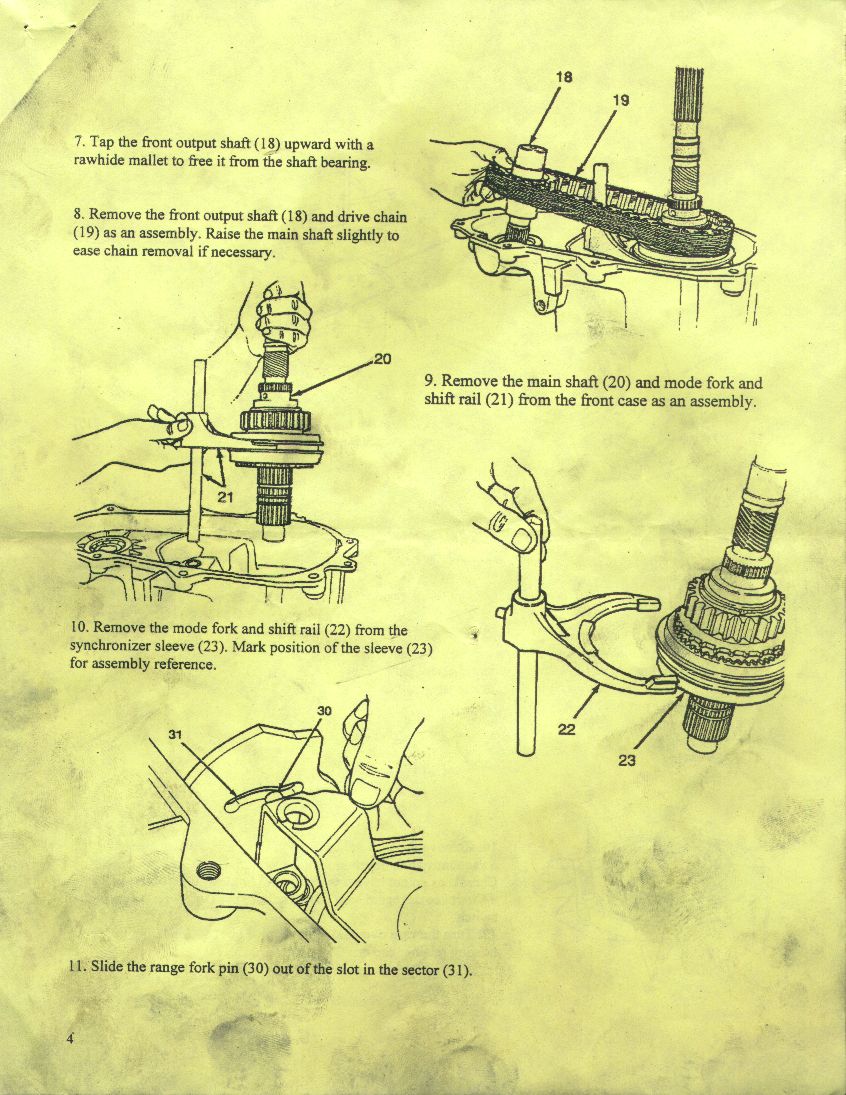 7. Tap the front output shaft (18) upward with a rawhide mallet to free it from the shaft bearing.

8. Remove the front output shaft (18) and drive chain (19) as an assembly. Raise the main shaft slightly to ease chain removal if necessary.

18

19

20

21

9. Remove the main shaft (20) and mode fork and shift rail (21) from the front case as an assembly.

10. Remove the mode fork and shift rail (22) from the synchronizer sleeve (23). Mark position of the sleeve (23) for assembly reference.

22

23

30

31

11. Slide the range fork pin (30) out of the slot in the sector (31).

4