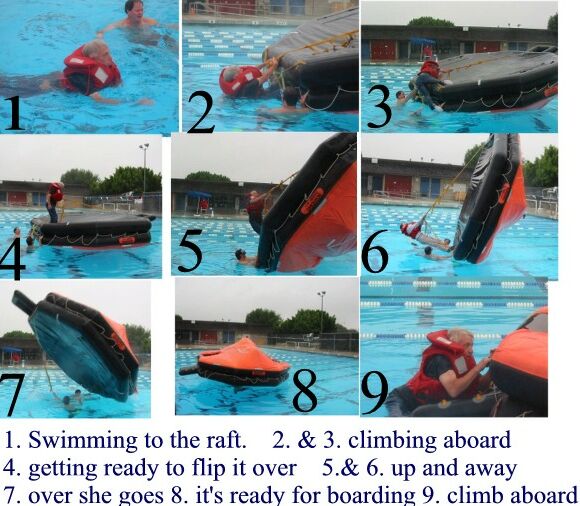 1

2

3

4

5

6

7

8

9

1. Swimming to the raft. 2. & 3. climbing aboard
4. getting ready to flip it over 5.& 6. up and away
7. over she goes 8. it's ready for boarding 9. climb aboard