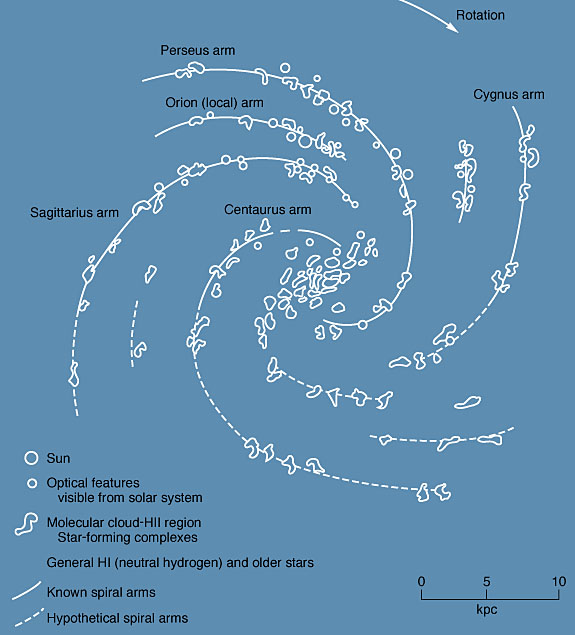 Rotation

Perseus arm

Orion (local) arm

Cygnus arm

Sagittarius arm

Centaurus arm

Sun

Optical features visible from solar system

Molecular cloud-HII region Star-forming complexes

General HI (neutral hydrogen) and older stars

Known spiral arms

Hypothetical spiral arms

0 5 10
kpc