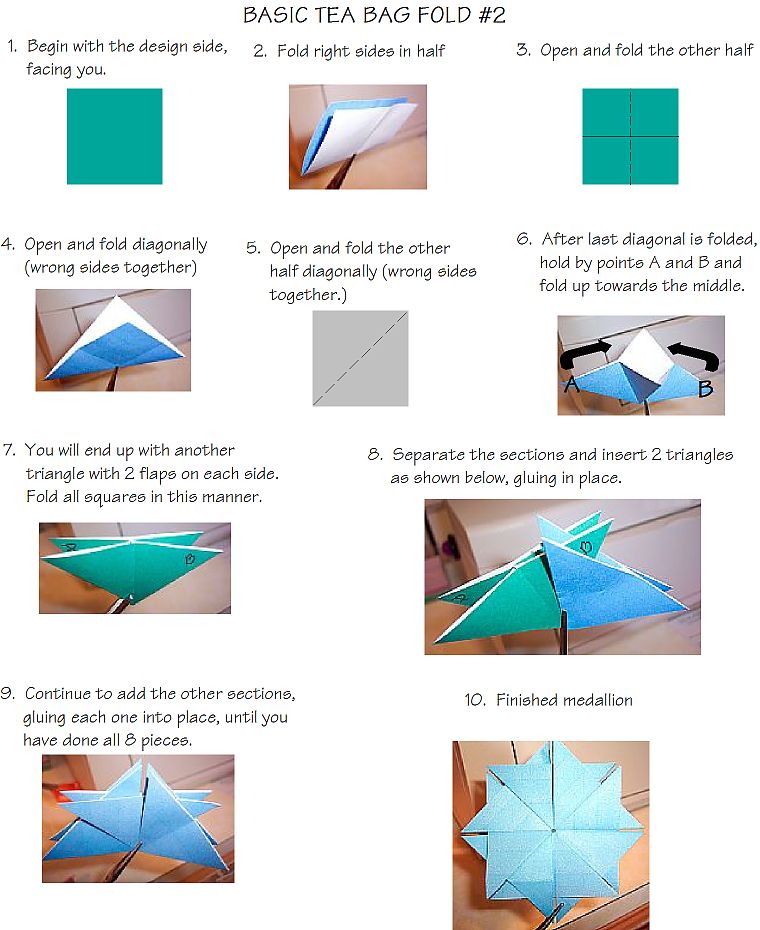 BASIC TEA BAG FOLD #2

1. Begin with the design side, facing you.

2. Fold right sides in half

3. Open and fold the other half

4. Open and fold diagonally (wrong sides together)

5. Open and fold the other half diagonally (wrong sides together.)

6. After last diagonal is folded, hold by points A and B and fold up towards the middle.

A

B

7. You will end up with another triangle with 2 flaps on each side. Fold all squares in this manner.

8. Separate the sections and insert 2 triangles as shown below, gluing in place.

9. Continue to add the other sections, gluing each one into place, until you have done all 8 pieces.

10. Finished medallion