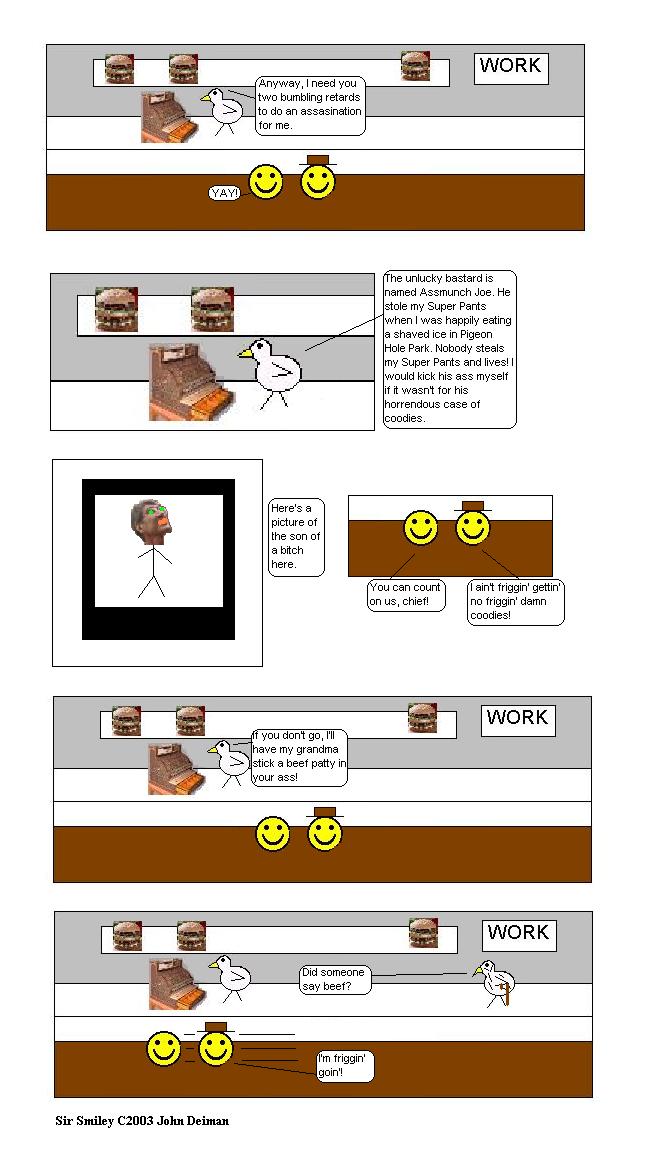 WORK

Anyway, I need you two bumbling retards to do an assasination for me.

YAY!

The unlucky bastard is named Assmunch Joe. He stole my Super Pants when I was happily eating a shaved ice in Pigeon Hole Park. Nobody steals my Super Pants and lives! I would kick his ass myself if it wasn't for his horrendous case of coodies.

Here's a picture of the son of a bitch here.

You can count on us, chief!

I ain't friggin' gettin' no friggin' damn coodies!

WORK

If you don't go, I'll have my grandma stick a beef patty in your ass!

WORK

Did someone say beef?

I'm friggin' goin'!

Sir Smiley C2003 John Deiman