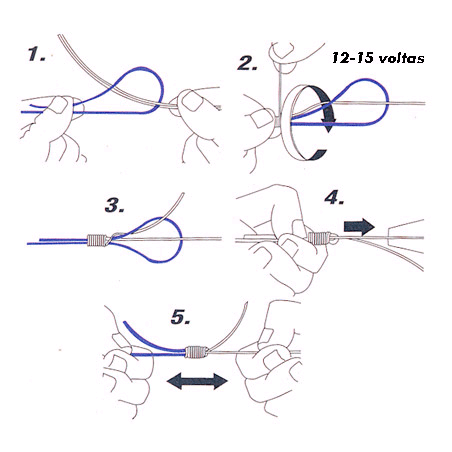 1.

2.

12-15 voltas

3.

4.

5.