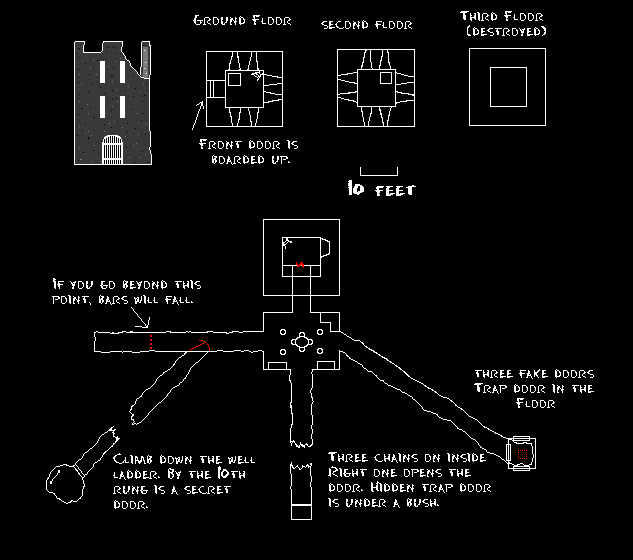 Ground Floor

Second Floor

Third Floor (Destroyed)

Front door is boarded up.

10 feet

14

If you go beyond this point, bars will fall.

Three fake doors Trap door in the Floor

Climb down the well ladder. By the 10th rung is a secret door.

Three chains on inside Right one opens the door. Hidden trap door is under a bush.