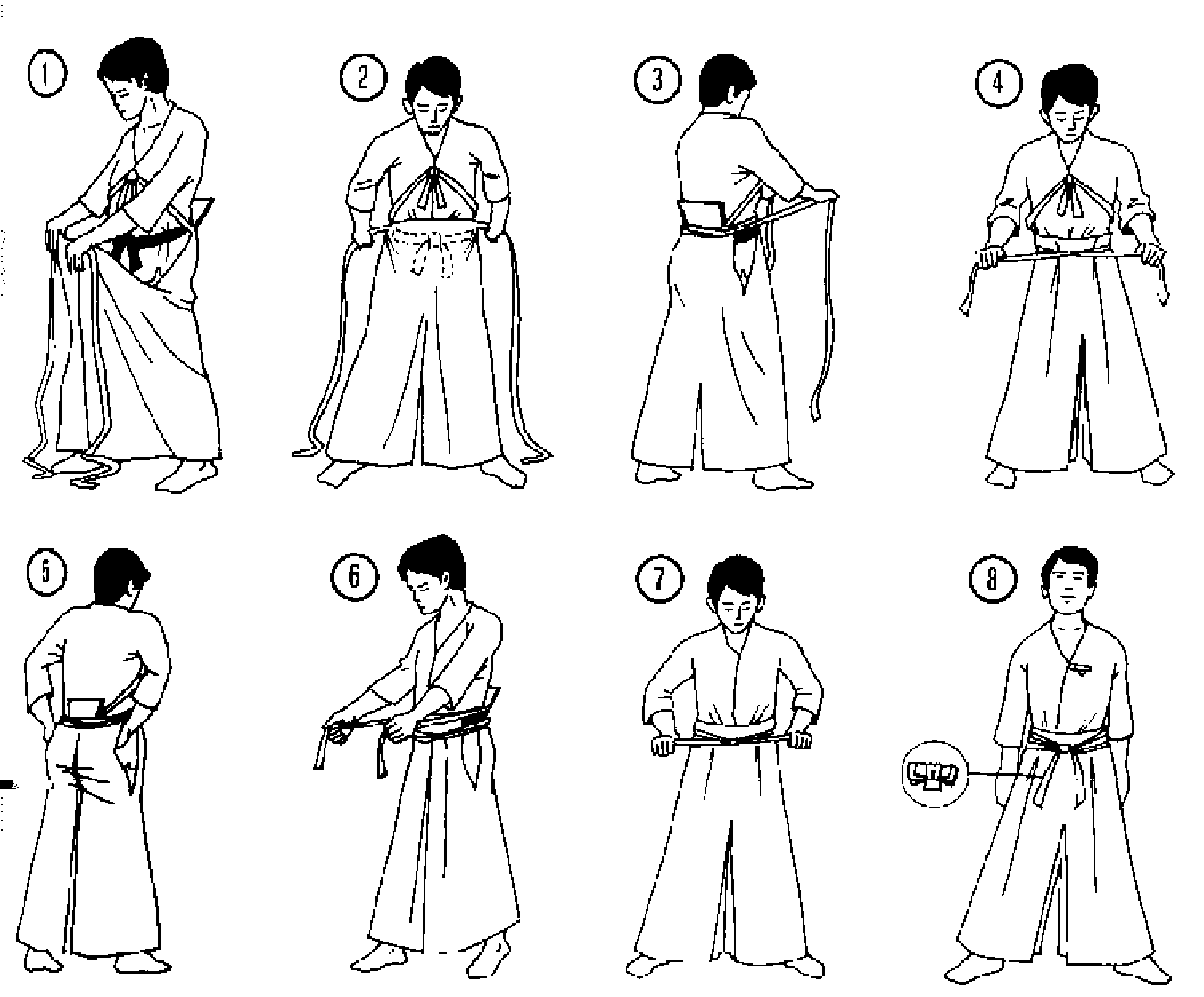 1 2 3 4

5 6 7 8