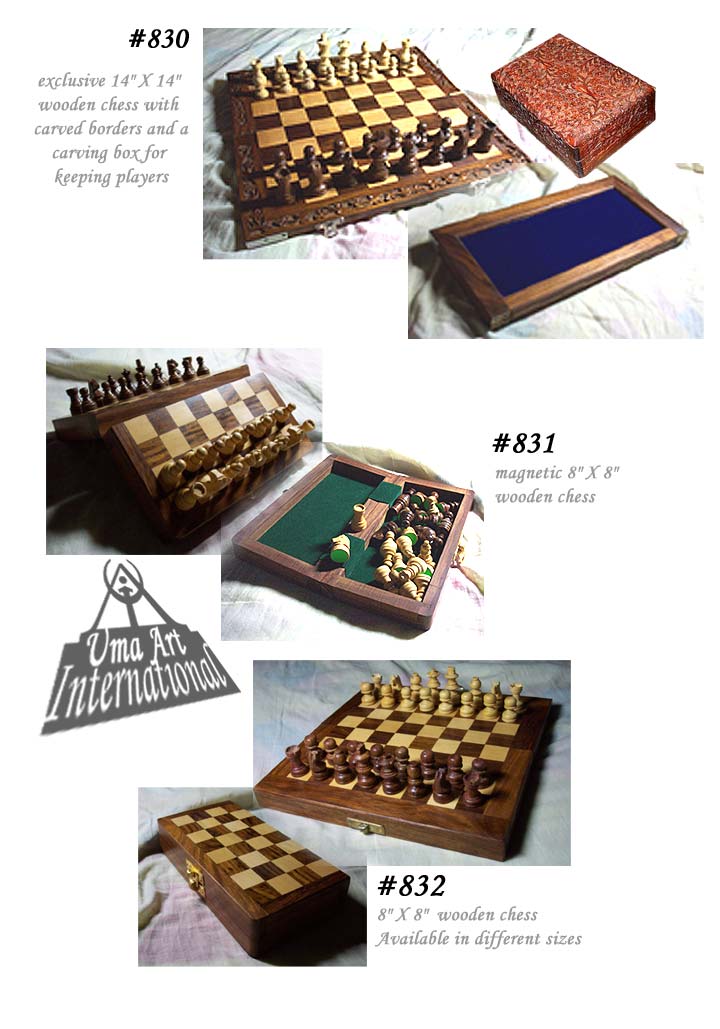 #830

exclusive 14" X 14" wooden chess with carved borders and a carving box for keeping players

#831

magnetic 8" X 8" wooden chess

Uma Art International

#832

8" X 8" wooden chess
Available in different sizes