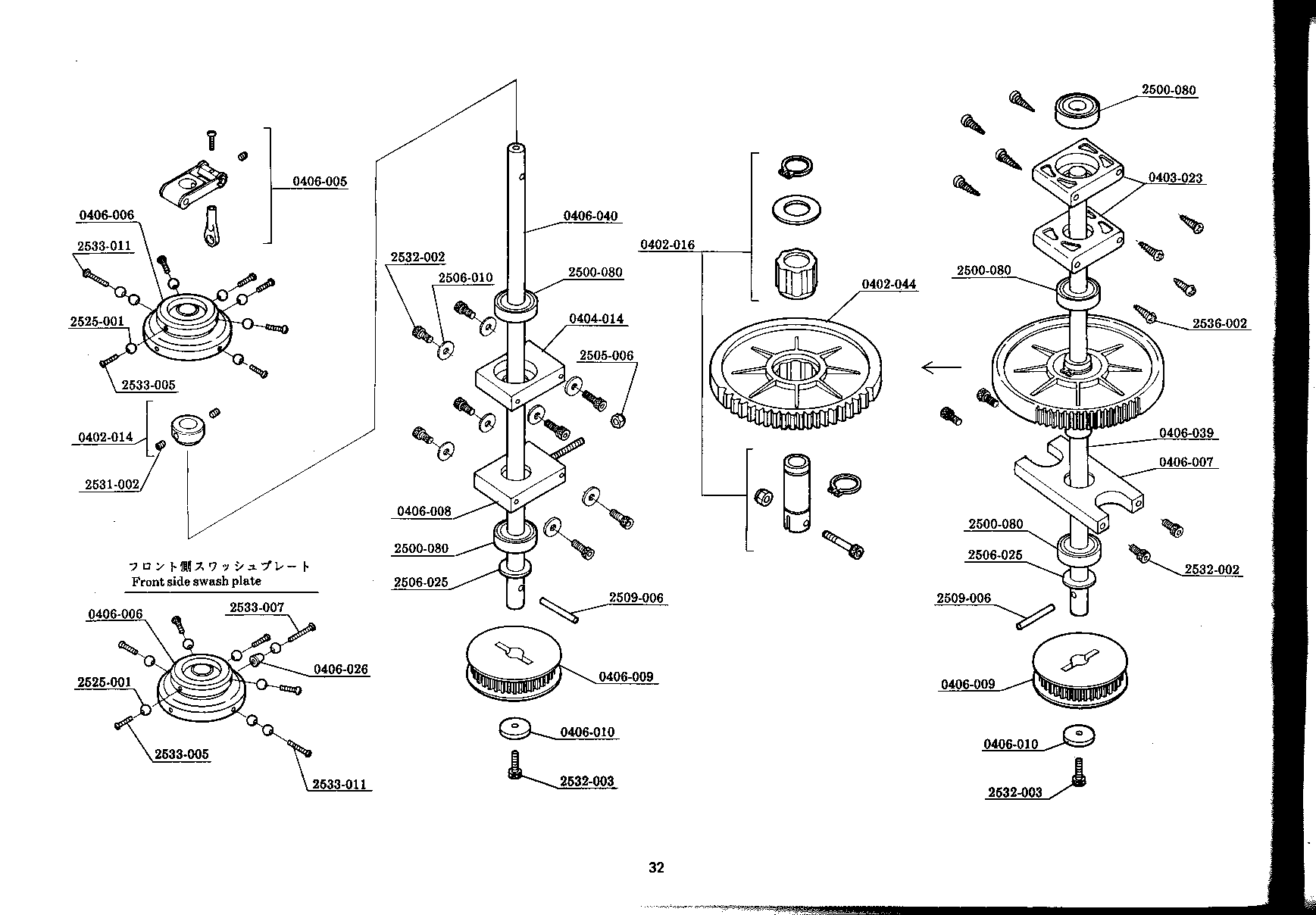 0406-005
0406-006
2533-011
2525-001
2533-005
0402-014
2531-002
フロント側スワッシュプレート
Front side swash plate
0406-006
2533-007
0406-026
2525-001
2533-005
2533-011
0406-040
2532-002
2506-010
2500-080
0404-014
2505-006
0406-008
2500-080
2506-025
2509-006
0406-009
0406-010
2532-003
0402-016
0402-044
2500-080
0403-023
2500-080
2536-002
0406-039
0406-007
2500-080
2506-025
2532-002
2509-006
0406-009
0406-010
2532-003
32