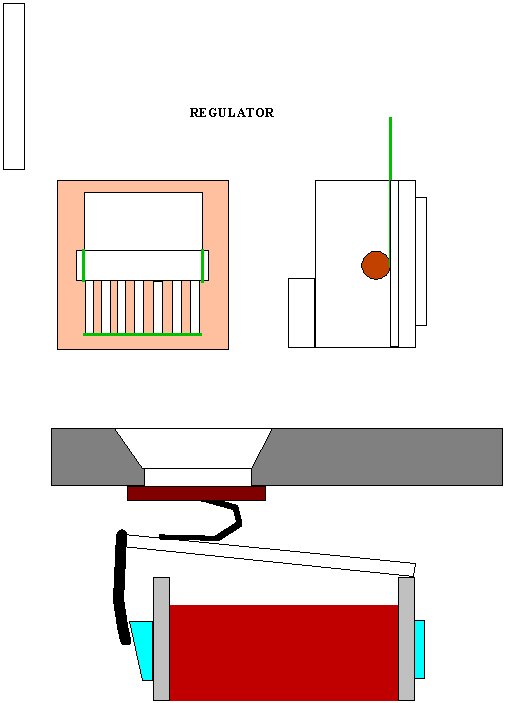 REGULATOR