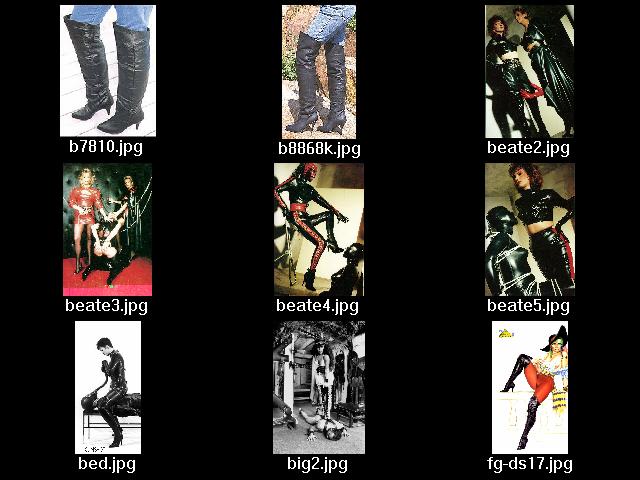 b7810.jpg

b8868k.jpg

beate2.jpg

beate3.jpg

beate4.jpg

beate5.jpg

bed.jpg

big2.jpg

fg-ds17.jpg